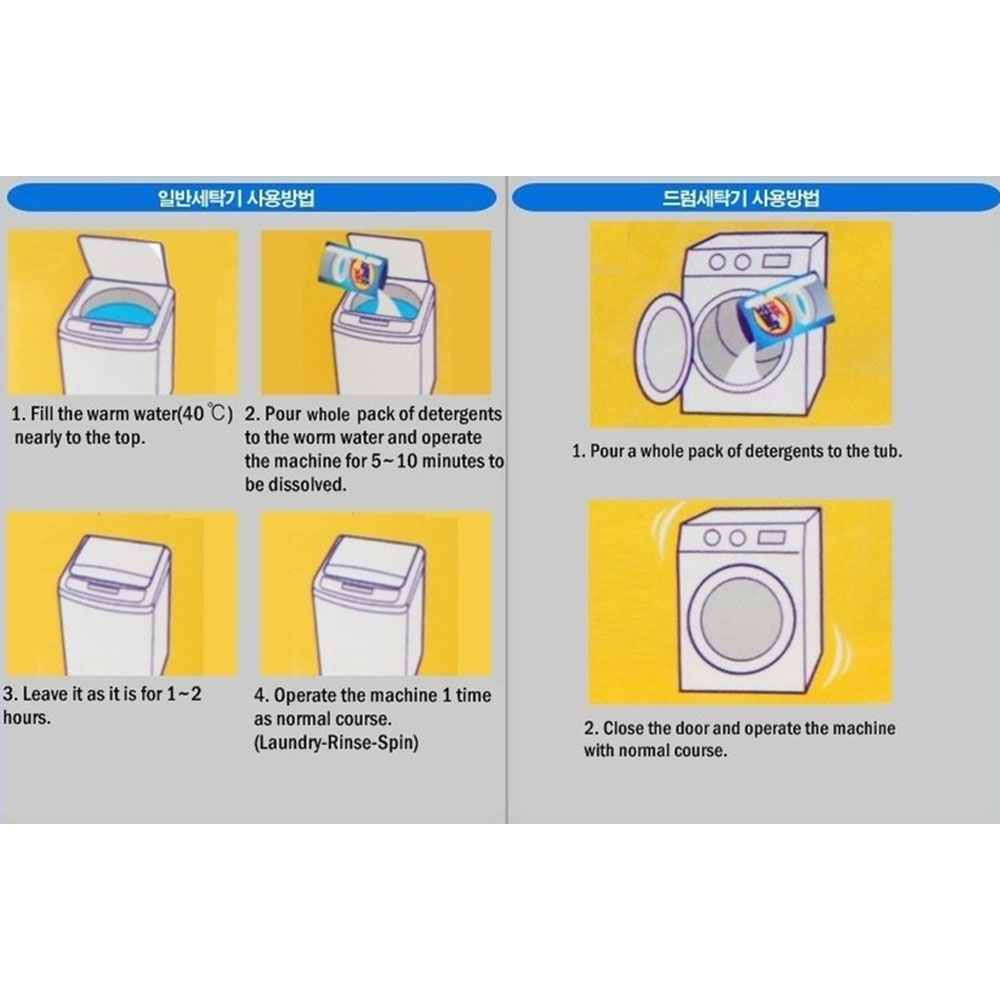 일반세탁기 사용방법

1. Fill the warm water(40 ℃) nearly to the top.

2. Pour whole pack of detergents to the worm water and operate the machine for 5~10 minutes to be dissolved.

3. Leave it as it is for 1~2 hours.

4. Operate the machine 1 time as normal course. (Laundry-Rinse-Spin)

드럼세탁기 사용방법

1. Pour a whole pack of detergents to the tub.

2. Close the door and operate the machine with normal course.